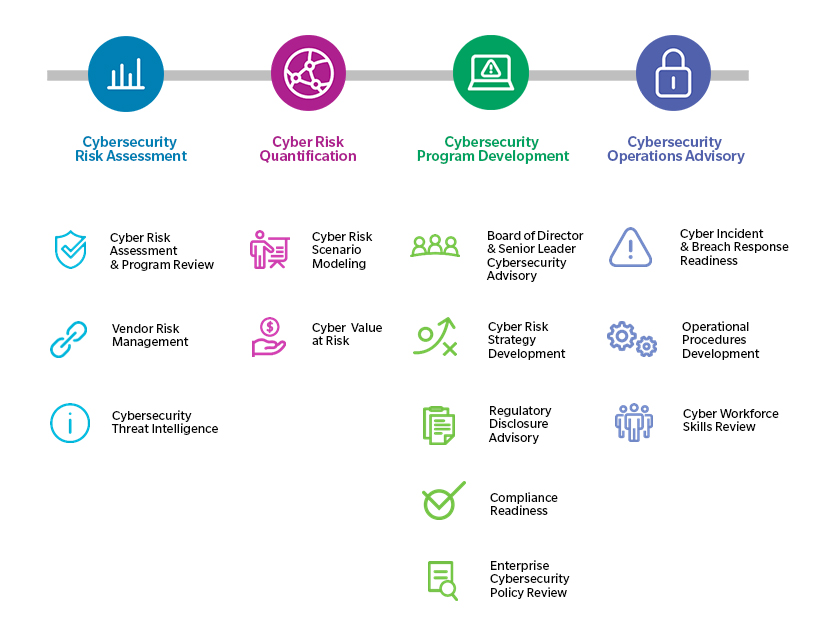 Cybersecurity Risk Assessment

Cyber Risk Assessment & Program Review

Vendor Risk Management

Cybersecurity Threat Intelligence

Cyber Risk Quantification

Cyber Risk Scenario Modeling

Cyber Value at Risk

Cybersecurity Program Development

Board of Director & Senior Leader Cybersecurity Advisory

Cyber Risk Strategy Development

Regulatory Disclosure Advisory

Compliance Readiness

Enterprise Cybersecurity Policy Review

Cybersecurity Operations Advisory

Cyber Incident & Breach Response Readiness

Operational Procedures Development

Cyber Workforce Skills Review