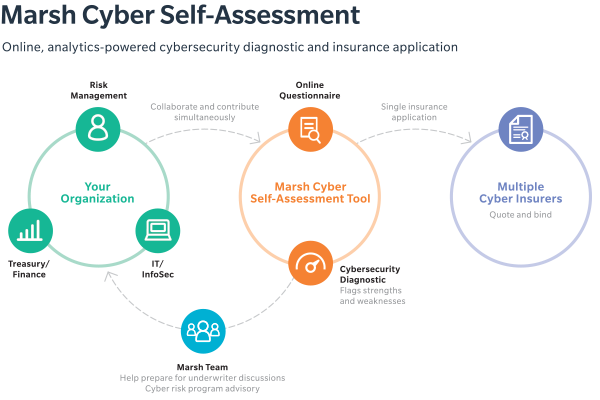 Marsh Cyber Self-Assessment

Online, analytics-powered cybersecurity diagnostic and insurance application

Risk Management

Collaborate and contribute simultaneously

Online Questionnaire

Single insurance application

Your Organization

Marsh Cyber Self-Assessment Tool

Multiple Cyber Insurers

Quote and bind

Treasury/ Finance

IT/ InfoSec

Cybersecurity Diagnostic
Flags strengths and weaknesses

Marsh Team
Help prepare for underwriter discussions
Cyber risk program advisory