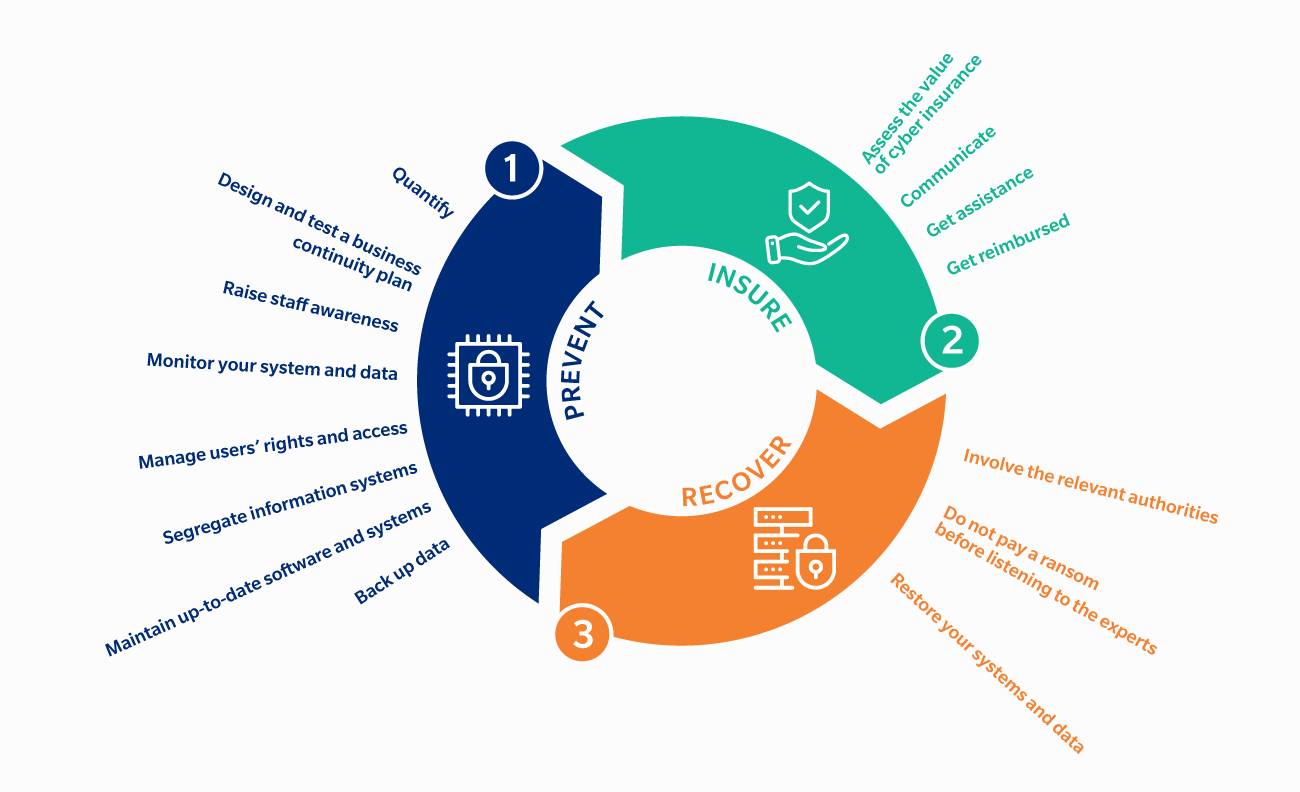 1

PREVENT

Quantify

Design and test a business continuity plan

Raise staff awareness

Monitor your system and data

Manage users' rights and access

Segregate information systems

Maintain up-to-date software and systems

Back up data

2

INSURE

Assess the value of cyber insurance

Communicate

Get assistance

Get reimbursed

3

RECOVER

Involve the relevant authorities

Do not pay a ransom before listening to the experts

Restore your systems and data