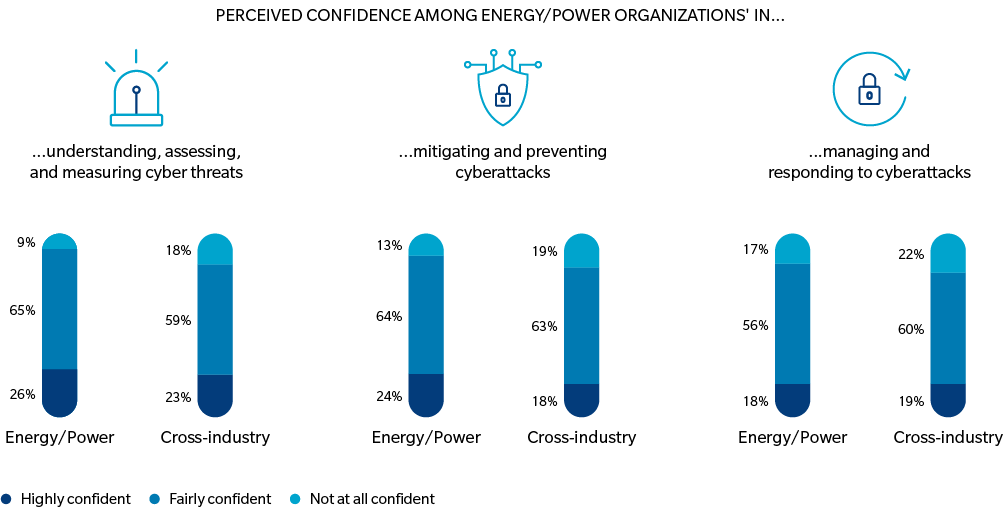 PERCEIVED CONFIDENCE AMONG ENERGY/POWER ORGANIZATIONS' IN...

...understanding, assessing, and measuring cyber threats

9%
65%
26%
Energy/Power

18%
59%
23%
Cross-industry

...mitigating and preventing cyberattacks

13%
64%
24%
Energy/Power

19%
63%
18%
Cross-industry

...managing and responding to cyberattacks

17%
56%
18%
Energy/Power

22%
60%
19%
Cross-industry

Highly confident
Fairly confident
Not at all confident