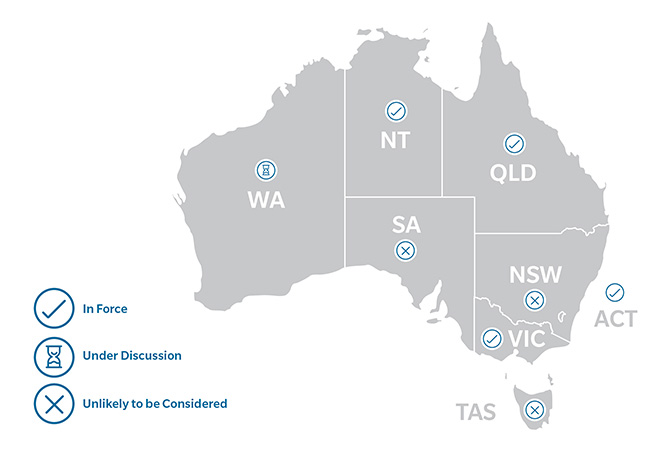 NT

QLD

WA

SA

NSW

ACT

VIC

TAS

In Force

Under Discussion

Unlikely to be Considered