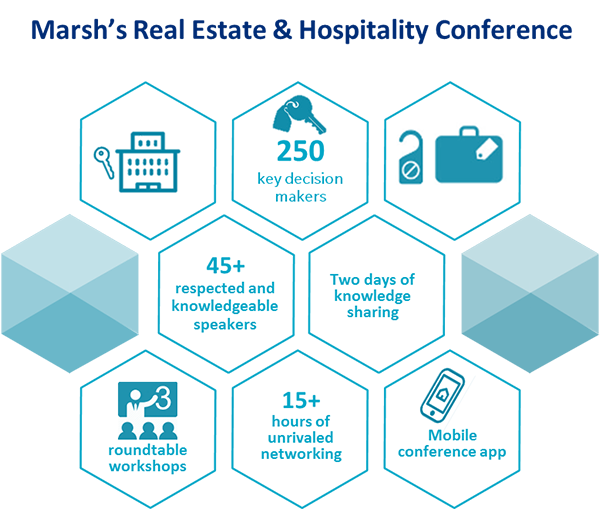 Marsh's Real Estate & Hospitality Conference

250
key decision makers

45+
respected and knowledgeable speakers

Two days of knowledge sharing

3
roundtable workshops

15+
hours of unrivaled networking

Mobile conference app