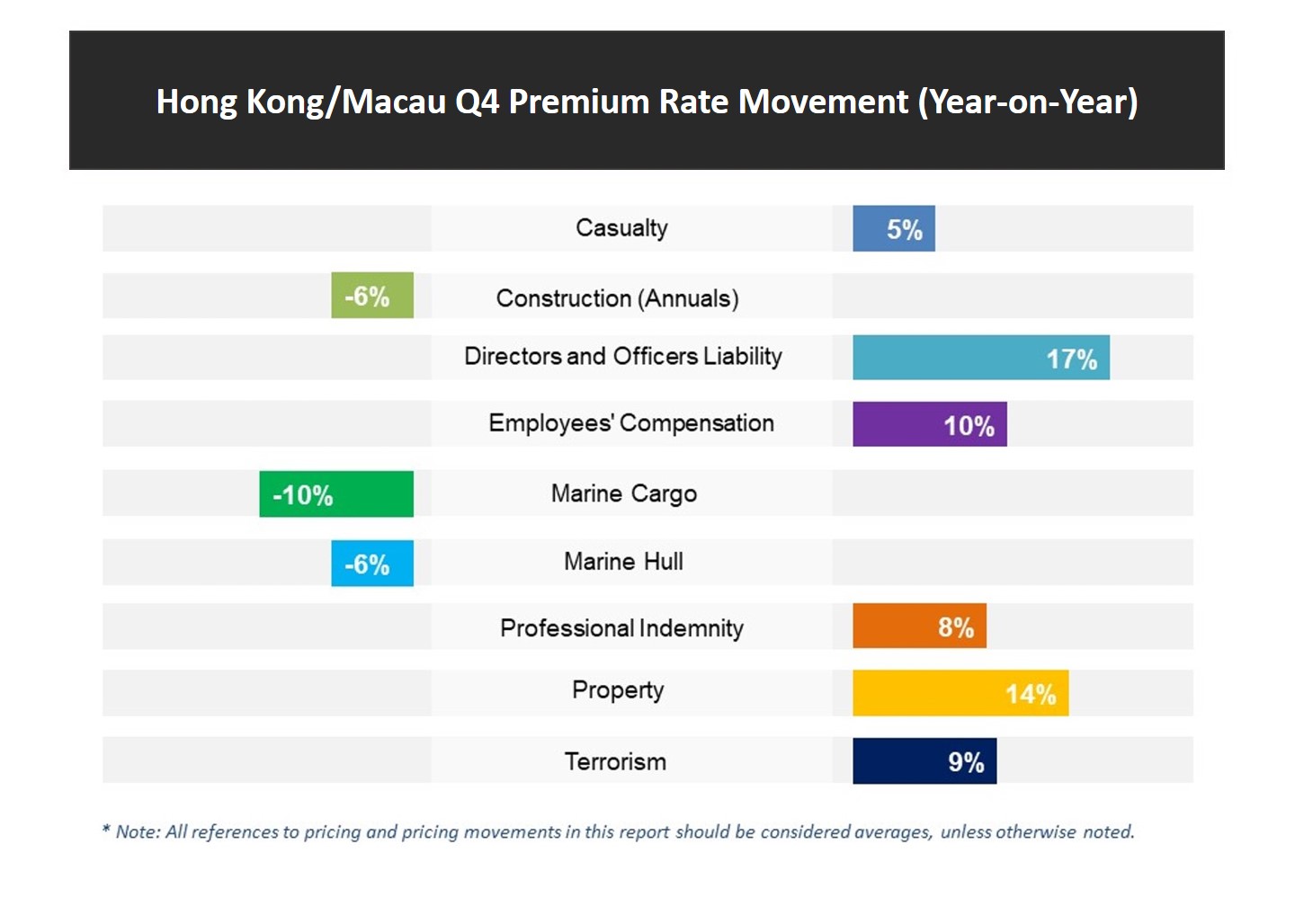 Hong Kong/Macau Q4 Premium Rate Movement (Year-on-Year)

Casualty 5%

-6% Construction (Annuals)

Directors and Officers Liability 17%

Employees' Compensation 10%

-10% Marine Cargo

-6% Marine Hull

Professional Indemnity 8%

Property 14%

Terrorism 9%

* Note: All references to pricing and pricing movements in this report should be considered averages, unless otherwise noted.