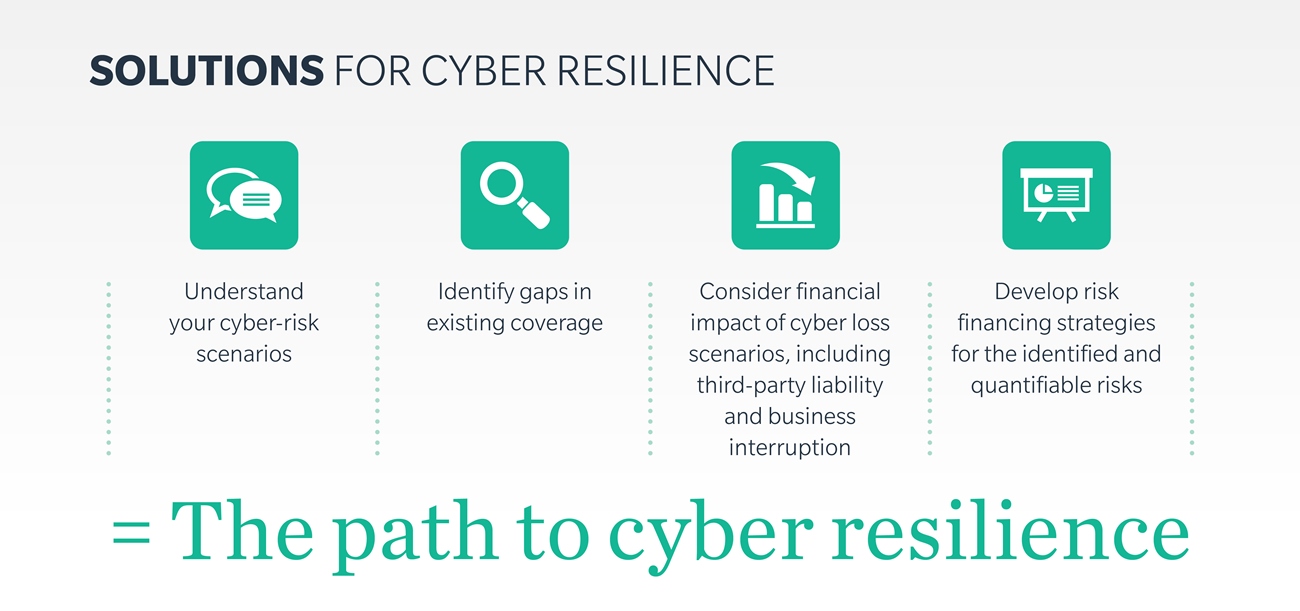 SOLUTIONS FOR CYBER RESILIENCE

Understand your cyber-risk scenarios

Identify gaps in existing coverage

Consider financial impact of cyber loss scenarios, including third-party liability and business interruption

Develop risk financing strategies for the identified and quantifiable risks

= The path to cyber resilience